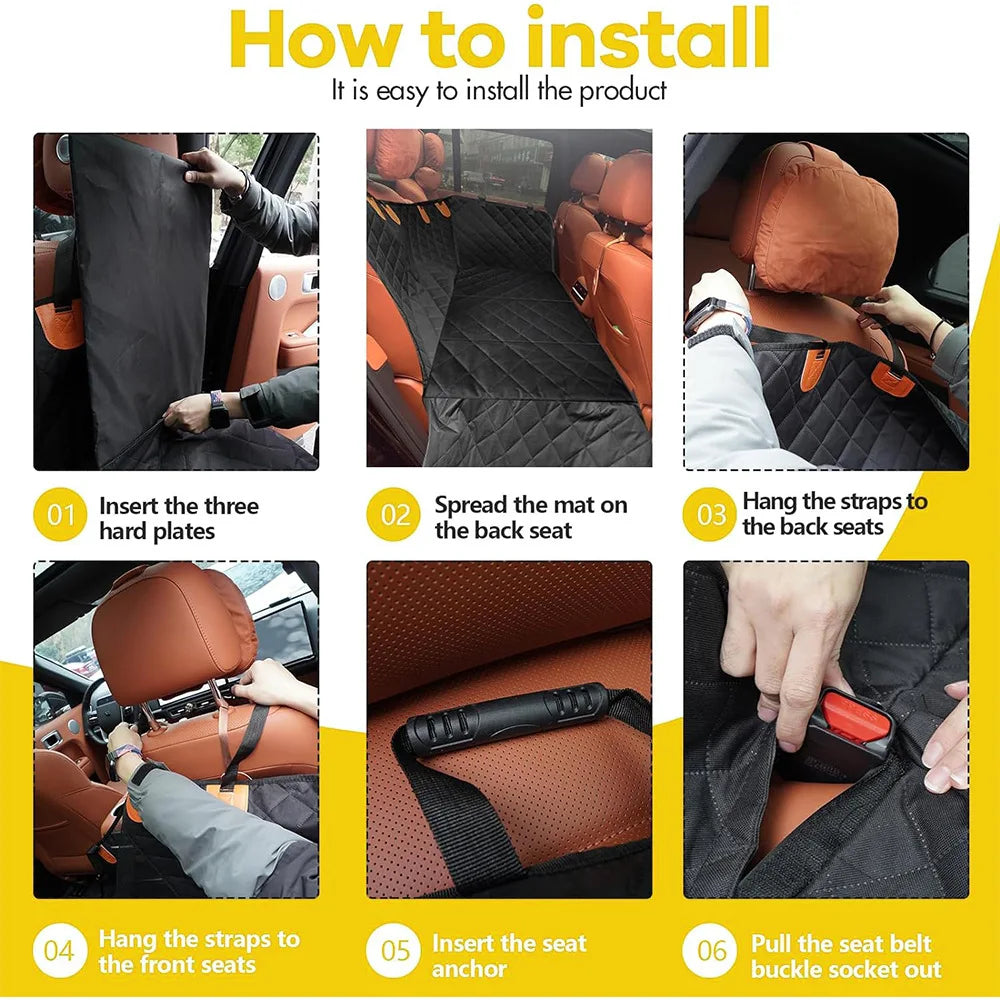 How to install
It is easy to install the product

01 Insert the three hard plates

02 Spread the mat on the back seat

03 Hang the straps to the back seats

04 Hang the straps to the front seats

05 Insert the seat anchor

06 Pull the seat belt buckle socket out